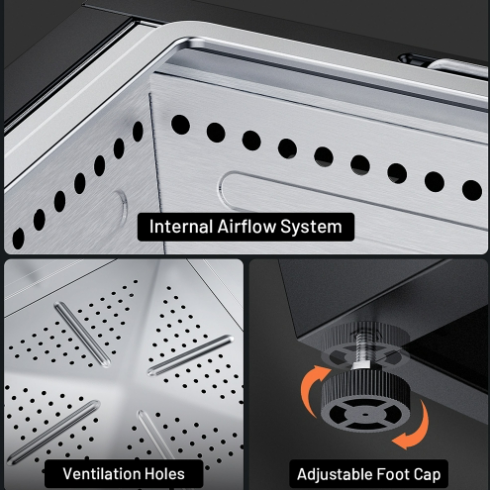 Internal Airflow System

Ventilation Holes

Adjustable Foot Cap