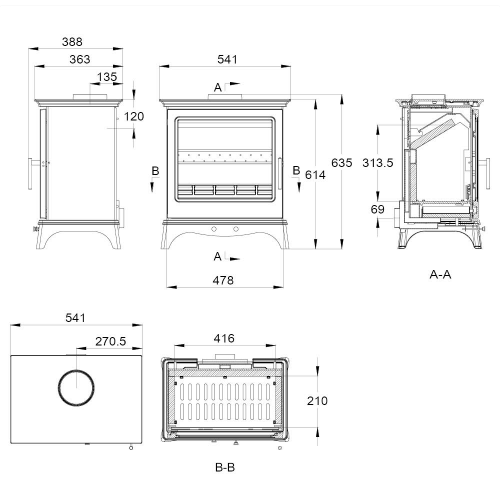 388
363
135
120
541
A
B
B
614
635
A
478
313.5
69
A-A
541
270.5
416
210
B-B