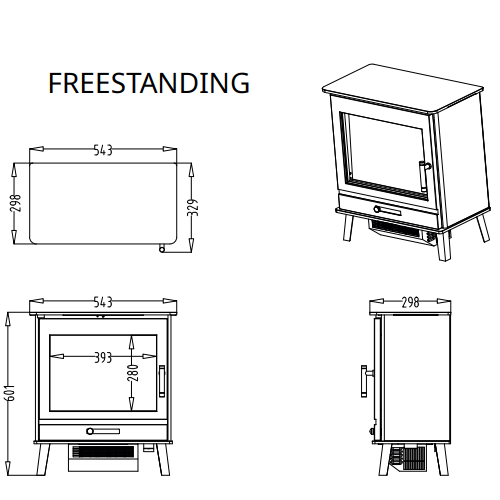 FREESTANDING

543

298

329

543

393

280

601

298